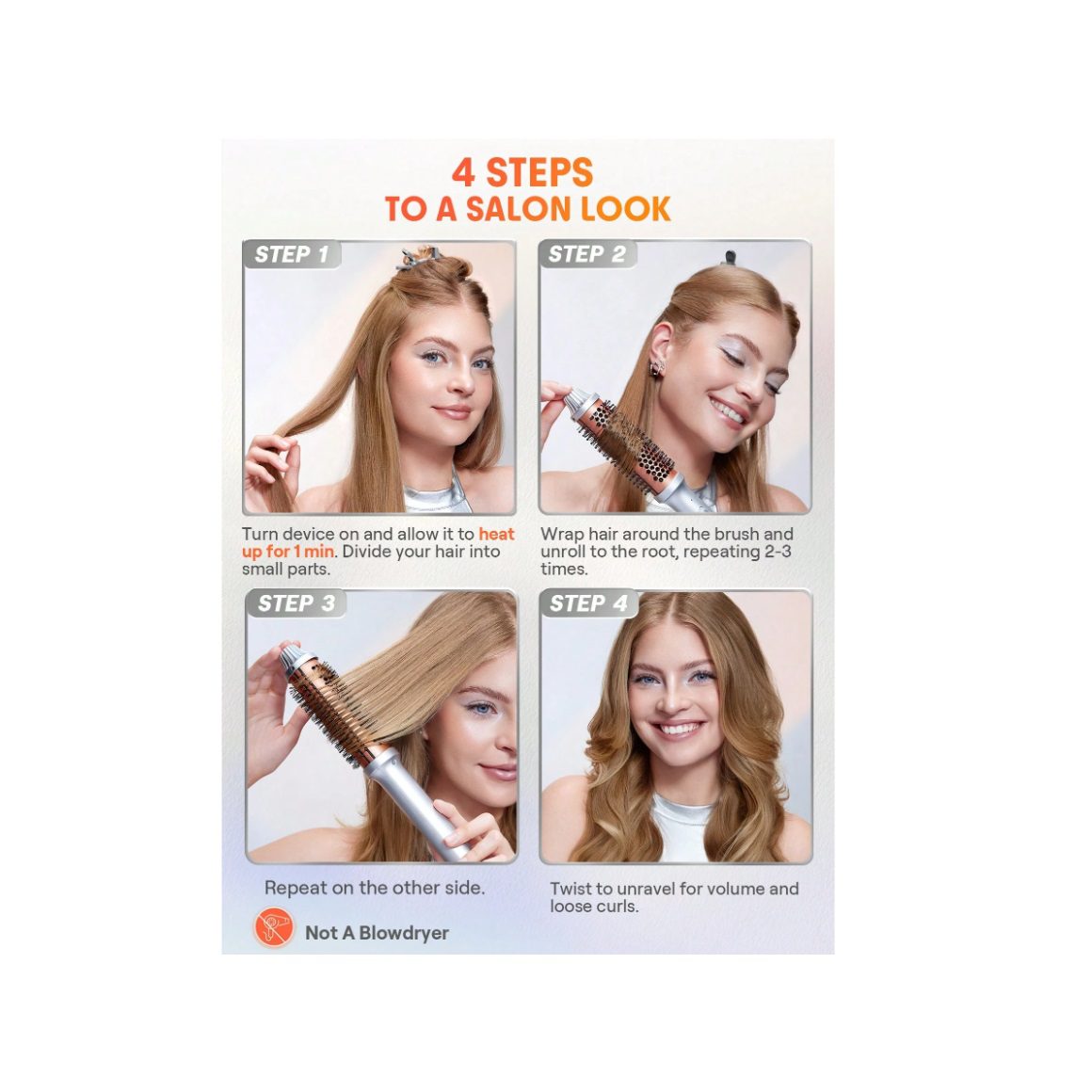 4 STEPS
TO A SALON LOOK

STEP 1

Turn device on and allow it to heat up for 1 min. Divide your hair into small parts.

STEP 2

Wrap hair around the brush and unroll to the root, repeating 2-3 times.

STEP 3

Repeat on the other side.

STEP 4

Twist to unravel for volume and loose curls.

Not A Blowdryer